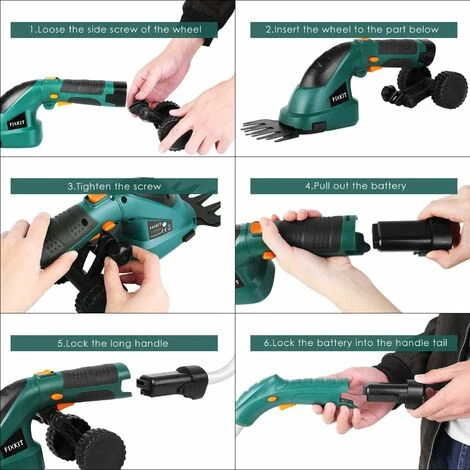 1.Loose the side screw of the wheel

FIXKIT

2.Insert the wheel to the part below

FIXKIT

3.Tighten the screw

FIXKIT

4.Pull out the battery

5.Lock the long handle

FIXKIT

6.Lock the battery into the handle tail