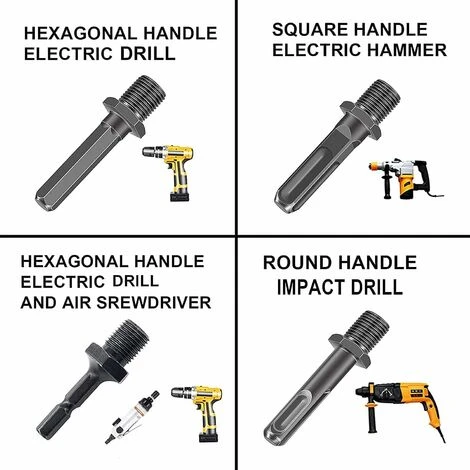 HEXAGONAL HANDLE ELECTRIC DRILL

SQUARE HANDLE ELECTRIC HAMMER

HEXAGONAL HANDLE ELECTRIC DRILL AND AIR SREWDRIVER

ROUND HANDLE IMPACT DRILL