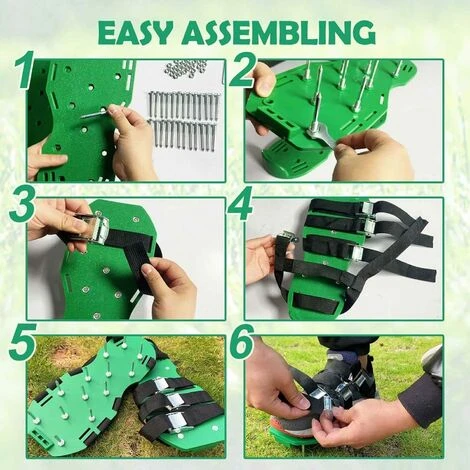 EASY ASSEMBLING

1

2

3

4

5

6