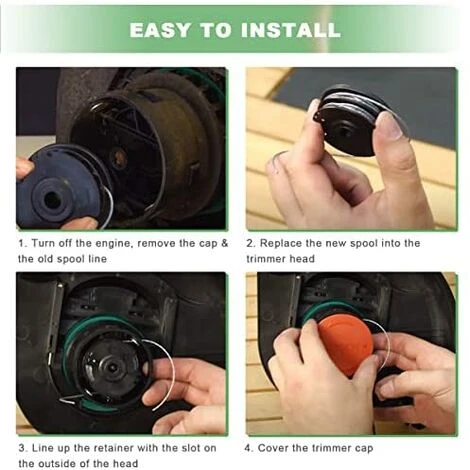 EASY TO INSTALL

1. Turn off the engine, remove the cap & the old spool line

2. Replace the new spool into the trimmer head

3. Line up the retainer with the slot on the outside of the head

4. Cover the trimmer cap